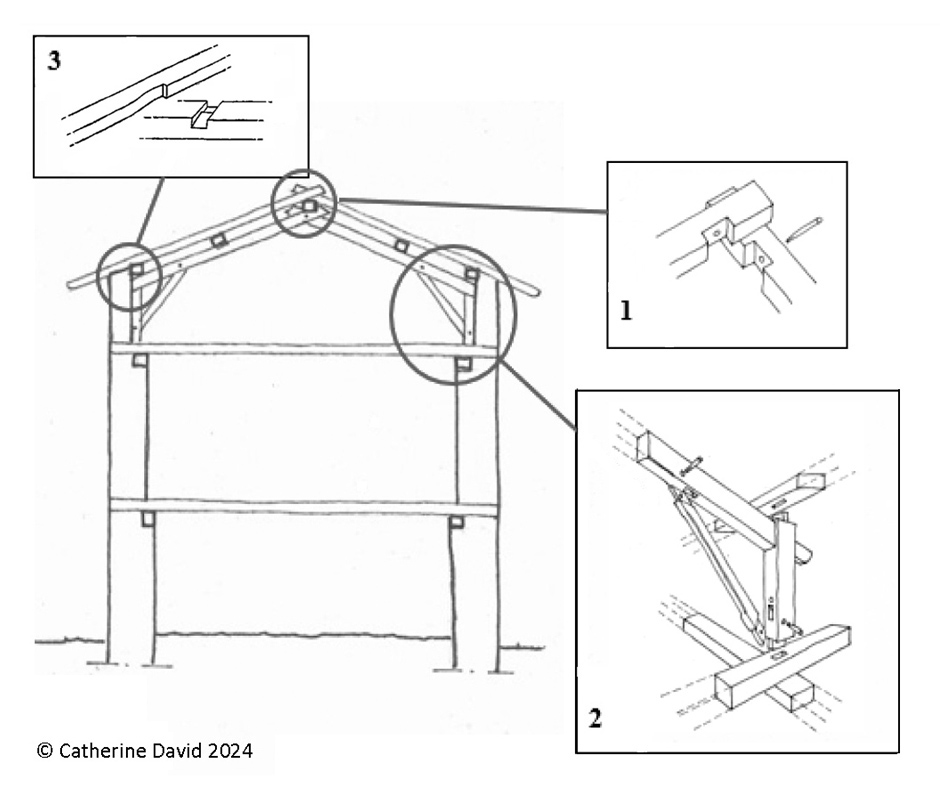 3

1

2

© Catherine David 2024